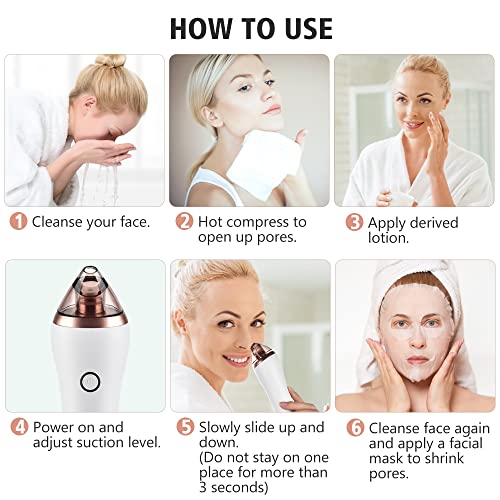 HOW TO USE

1 Cleanse your face.

2 Hot compress to open up pores.

3 Apply derived lotion.

4 Power on and adjust suction level.

5 Slowly slide up and down. (Do not stay on one place for more than 3 seconds)

6 Cleanse face again and apply a facial mask to shrink pores.